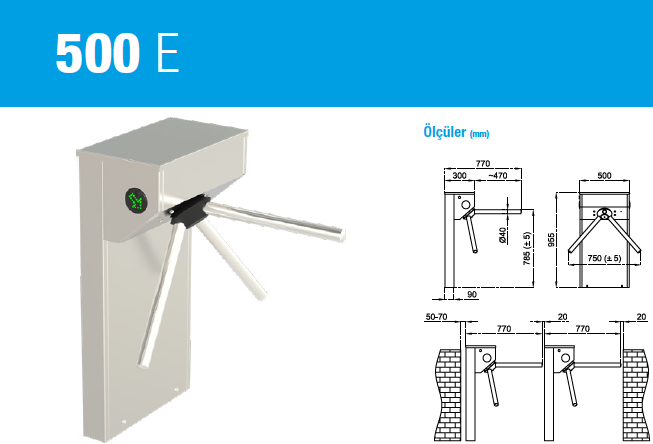 500 E

Ölçüler (mm)

770
300
~470
500
Ø40
785 (± 5)
955
750 (± 5)
90

50-70
770
20
770
20